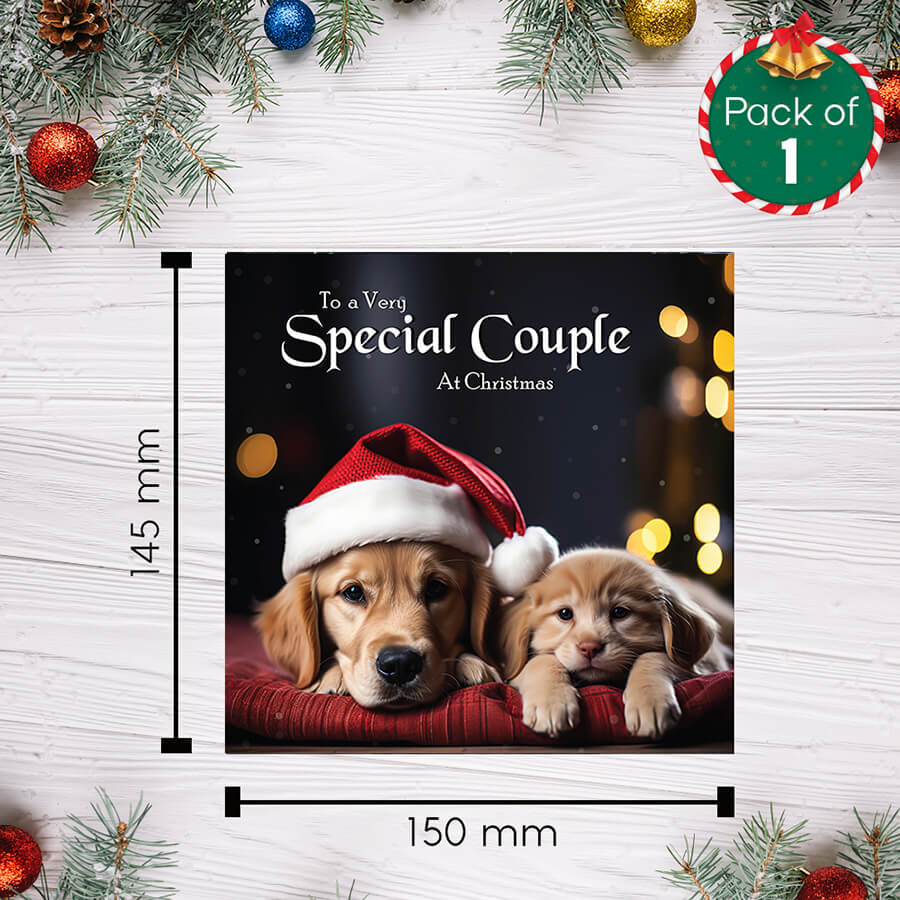 Pack of 1

145 mm

To a Very
Special Couple
At Christmas

150 mm