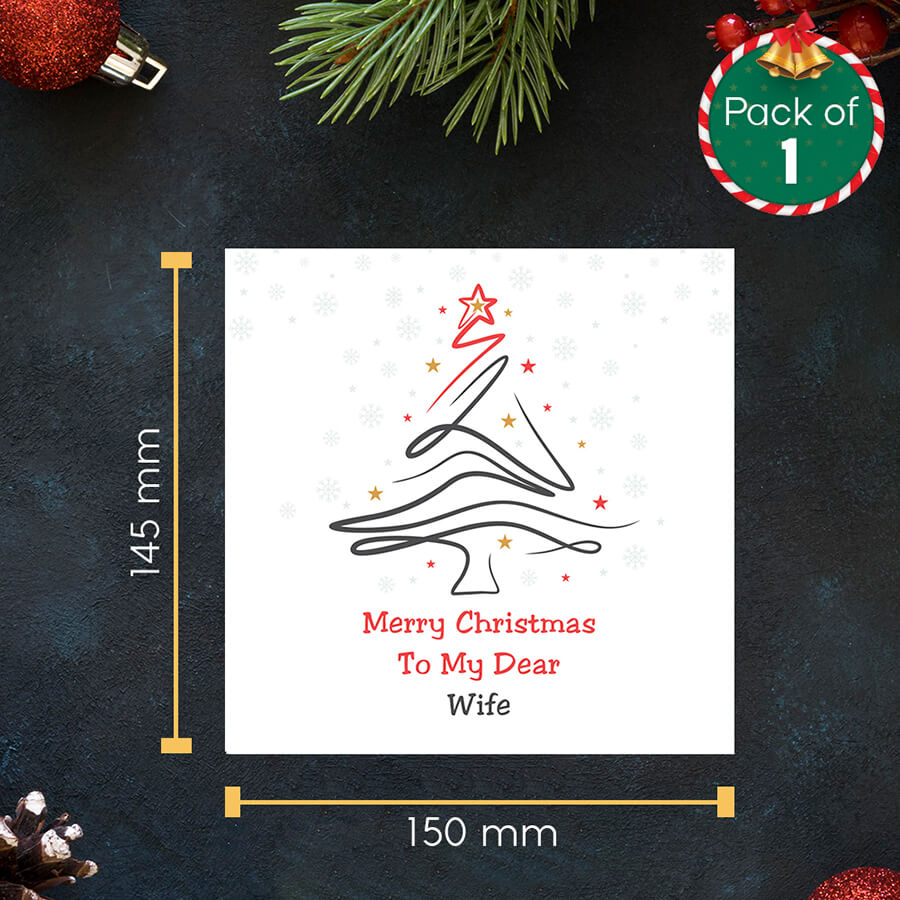 Pack of 1

145 mm

Merry Christmas
To My Dear
Wife

150 mm