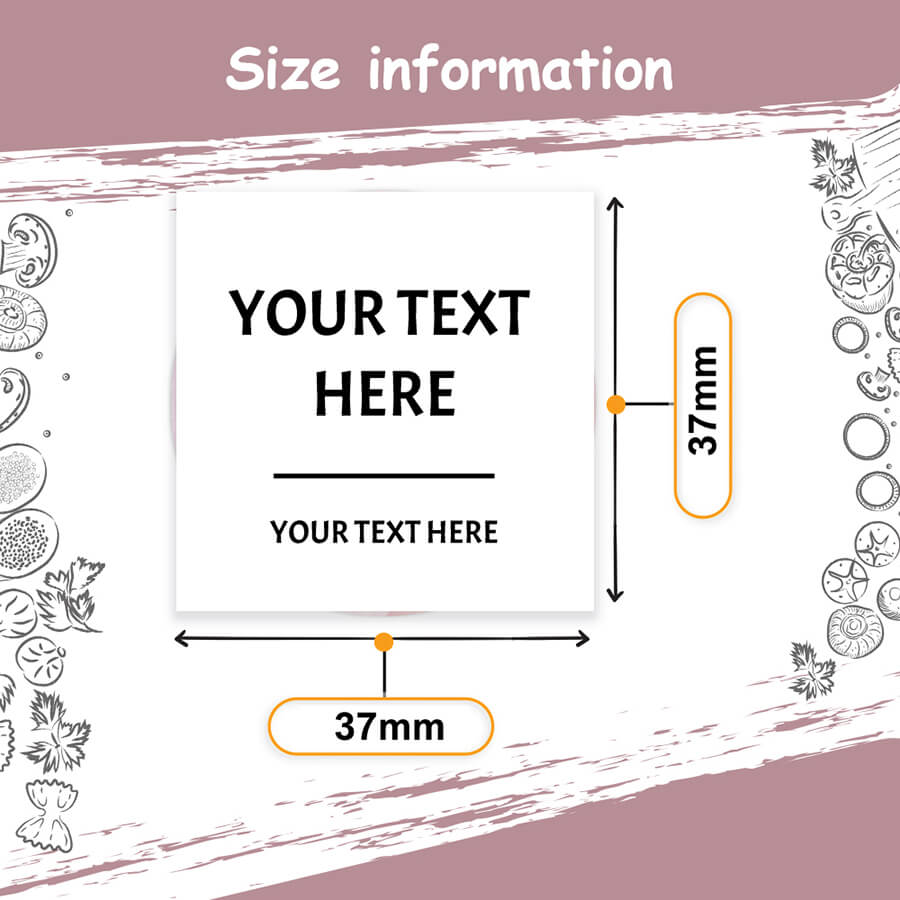 Size information

YOUR TEXT HERE

YOUR TEXT HERE

37mm

37mm